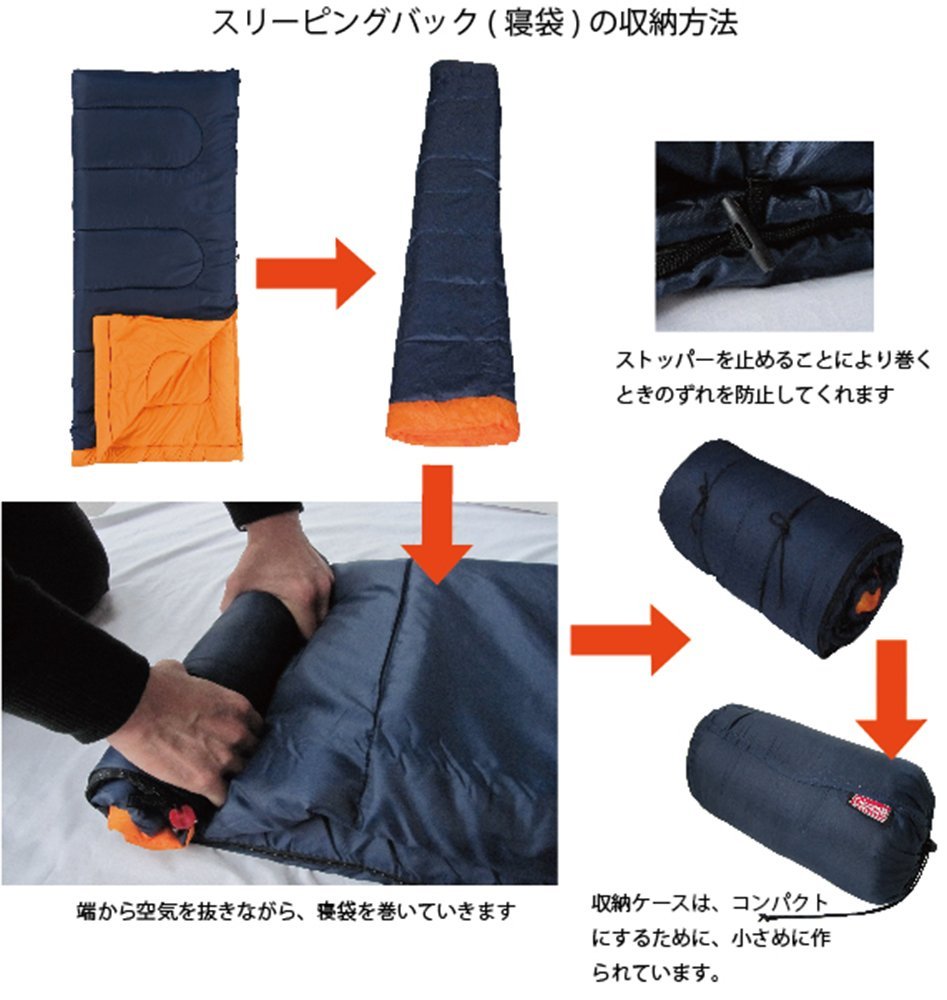 スリーピングバック ( 寝袋 ) の収納方法

ストッパーを止めることにより巻くときのずれを防止してくれます

端から空気を抜きながら、寝袋を巻いていきます

収納ケースは、コンパクトにするために、小さめに作られています。